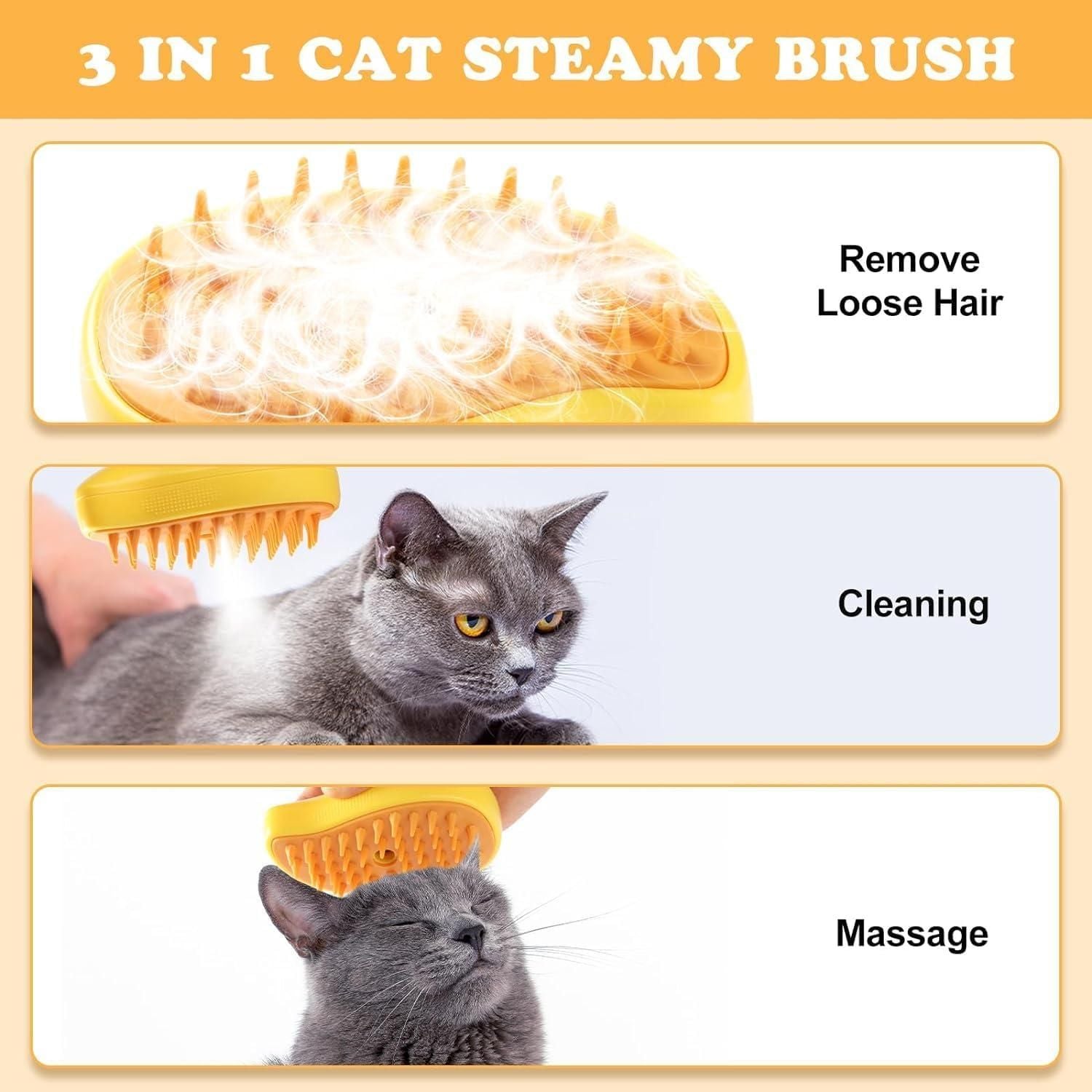 3 IN 1 CAT STEAMY BRUSH

Remove Loose Hair

Cleaning

Massage